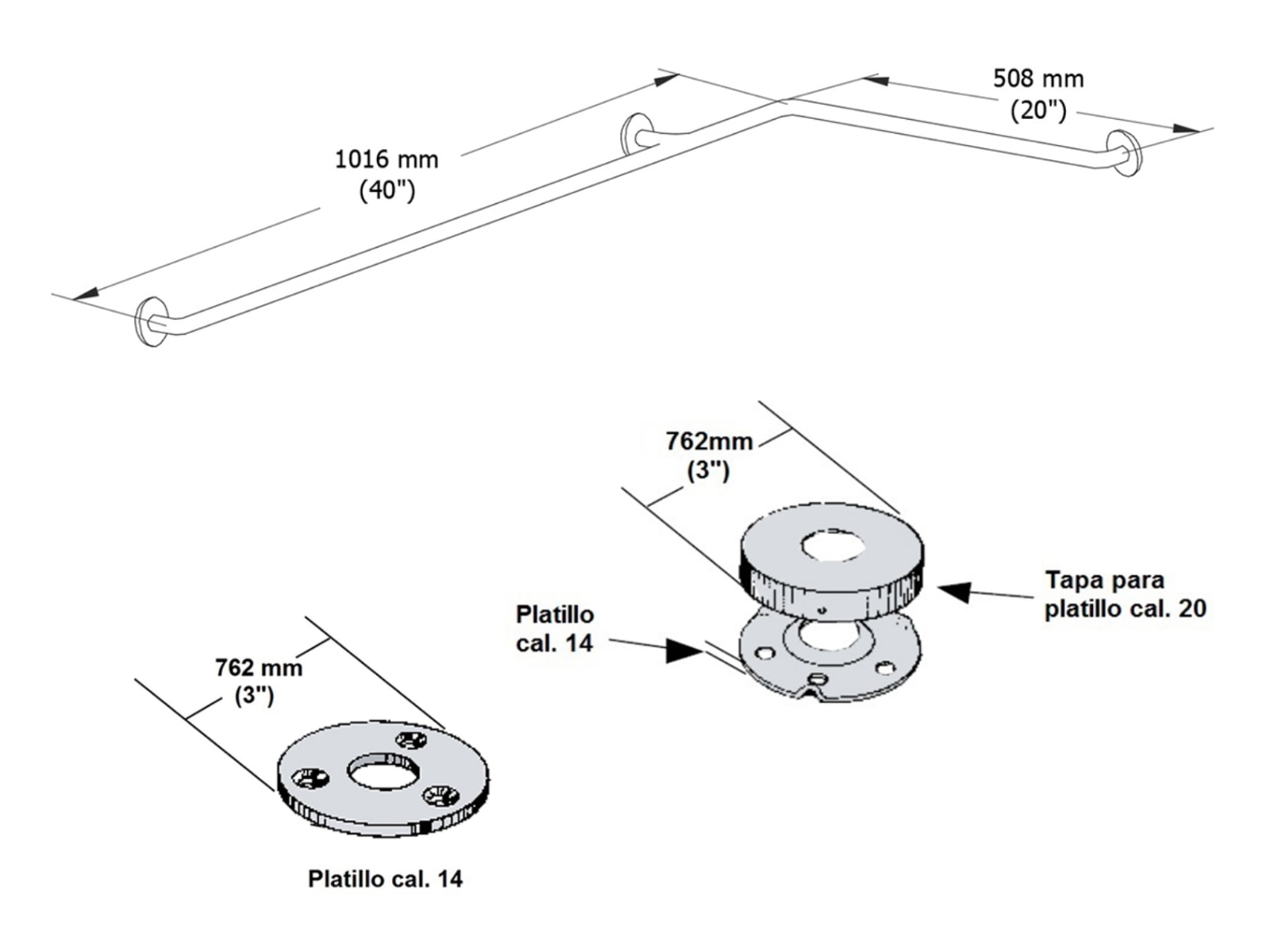 1016 mm
(40")

508 mm
(20")

762mm
(3")

Tapa para
platillo cal. 20

Platillo
cal. 14

762 mm
(3")

Platillo cal. 14